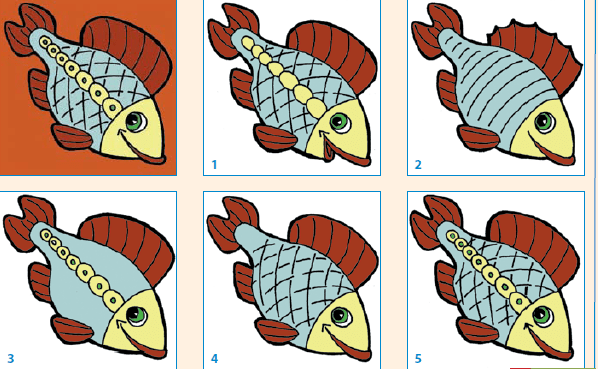 1

2

3

4

5