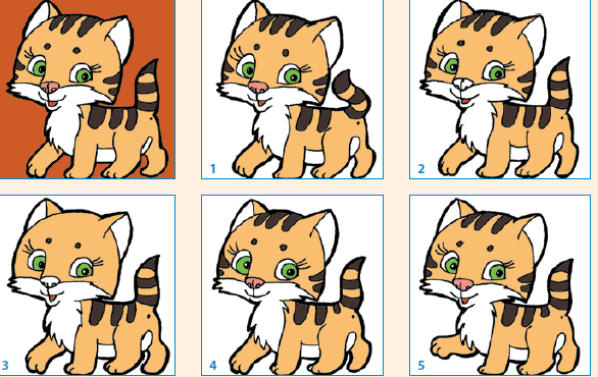 1

2

3

4

5