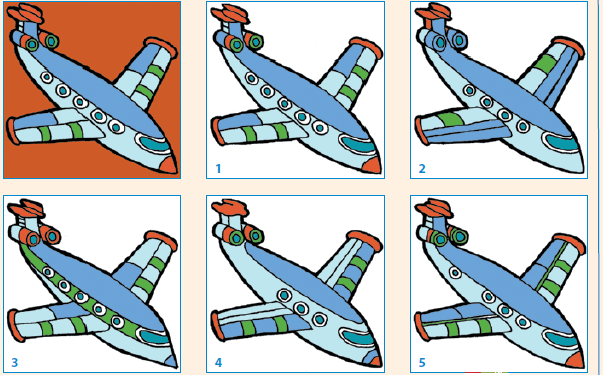 1

2

3

4

5